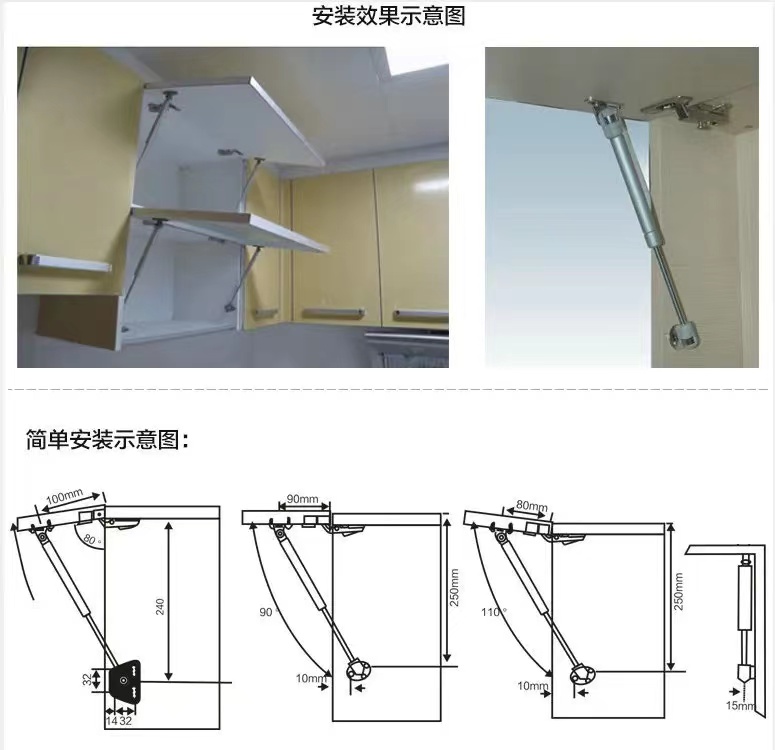 安装效果示意图

简单安装示意图：

100mm
80°
240
32
14 32

90mm
90°
250mm
10mm

80mm
110°
250mm
10mm

15mm